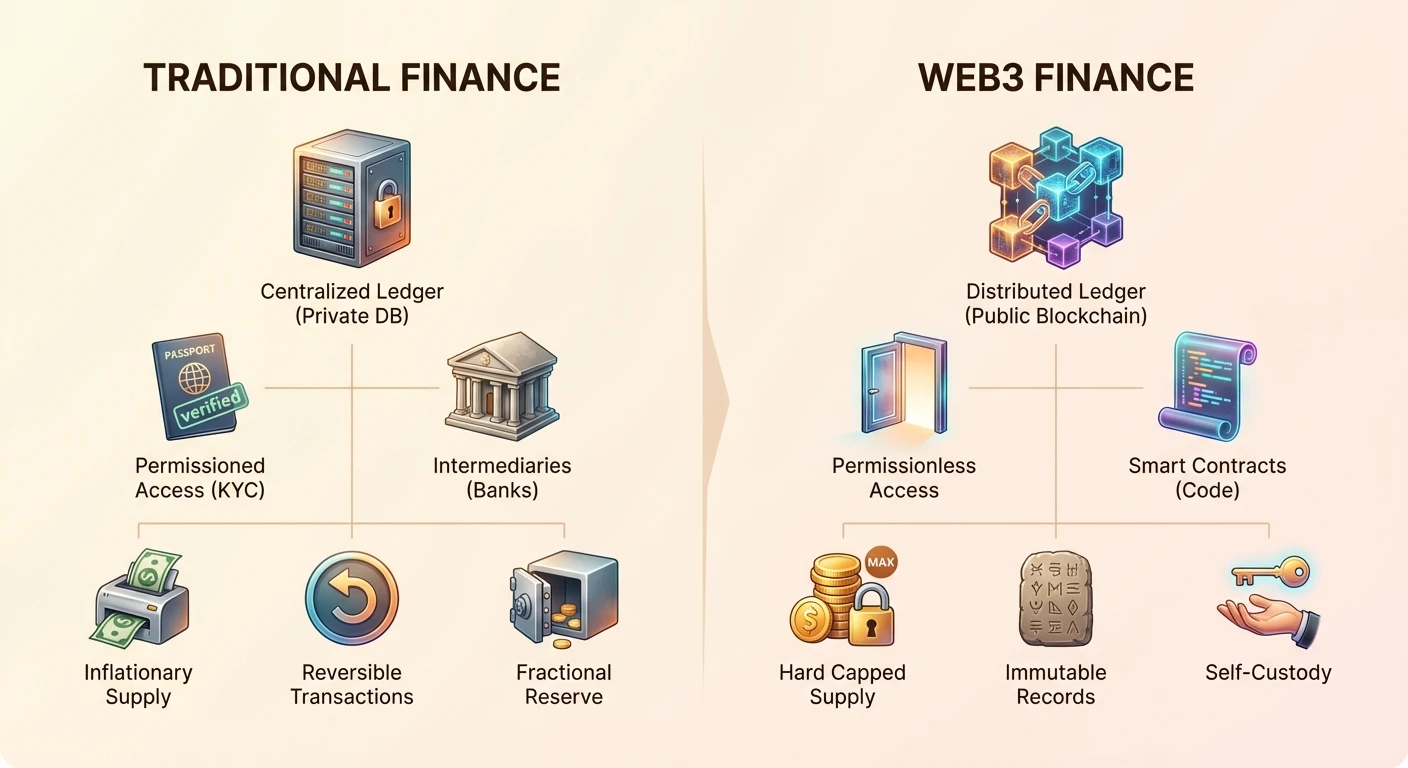 TRADITIONAL FINANCE

Centralized Ledger (Private DB)

PASSPORT

verified

Permissioned Access (KYC)

Intermediaries (Banks)

Inflationary Supply

Reversible Transactions

Fractional Reserve

WEB3 FINANCE

Distributed Ledger (Public Blockchain)

Permissionless Access

Smart Contracts (Code)

MAX

Hard Capped Supply

Immutable Records

Self-Custody