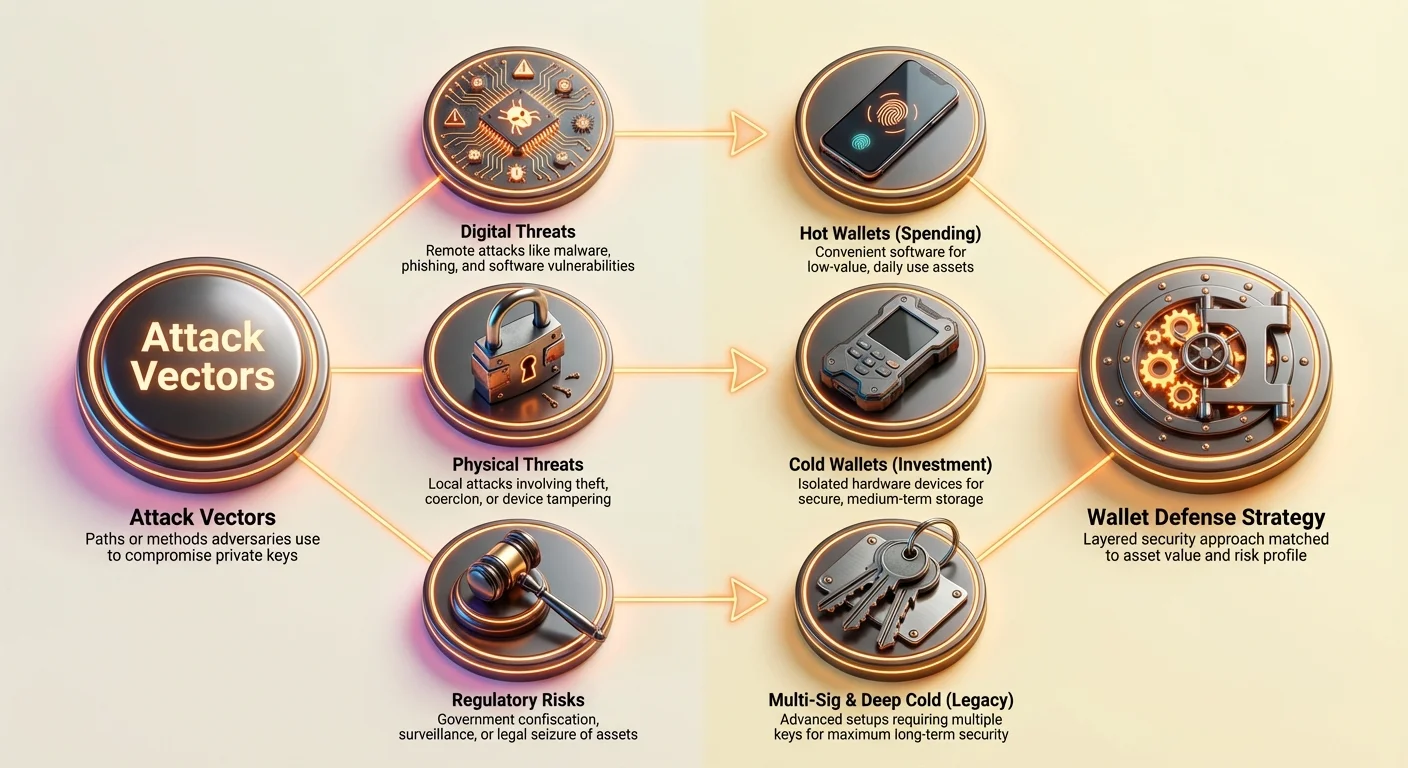 Attack Vectors

Attack Vectors
Paths or methods adversaries use to compromise private keys

Digital Threats
Remote attacks like malware, phishing, and software vulnerabilities

Physical Threats
Local attacks involving theft, coercion, or device tampering

Regulatory Risks
Government confiscation, surveillance, or legal seizure of assets

Hot Wallets (Spending)
Convenient software for low-value, daily use assets

Cold Wallets (Investment)
Isolated hardware devices for secure, medium-term storage

Multi-Sig & Deep Cold (Legacy)
Advanced setups requiring multiple keys for maximum long-term security

Wallet Defense Strategy
Layered security approach matched to asset value and risk profile