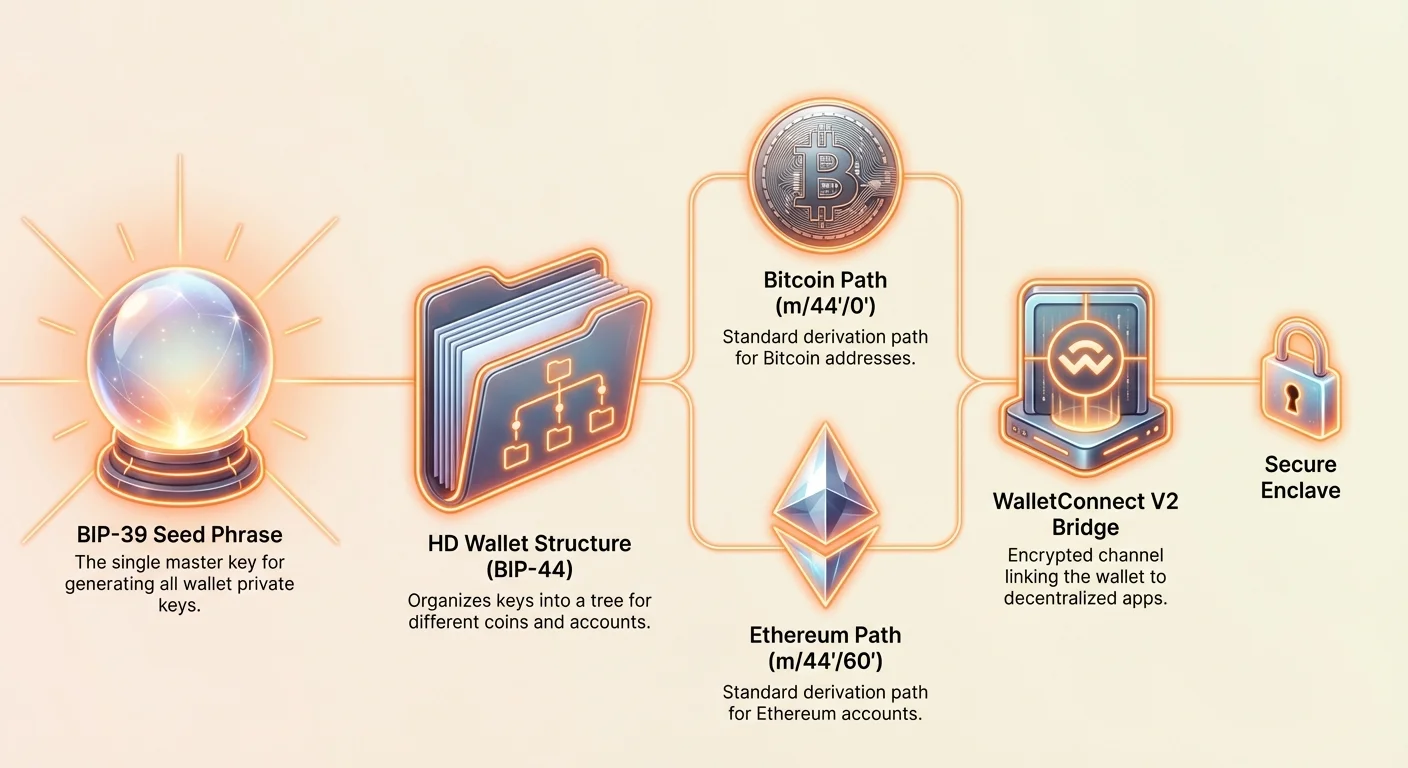 BIP-39 Seed Phrase
The single master key for generating all wallet private keys.

HD Wallet Structure (BIP-44)
Organizes keys into a tree for different coins and accounts.

Bitcoin Path (m/44'/0')
Standard derivation path for Bitcoin addresses.

Ethereum Path (m/44'/60')
Standard derivation path for Ethereum accounts.

WalletConnect V2 Bridge
Encrypted channel linking the wallet to decentralized apps.

Secure Enclave