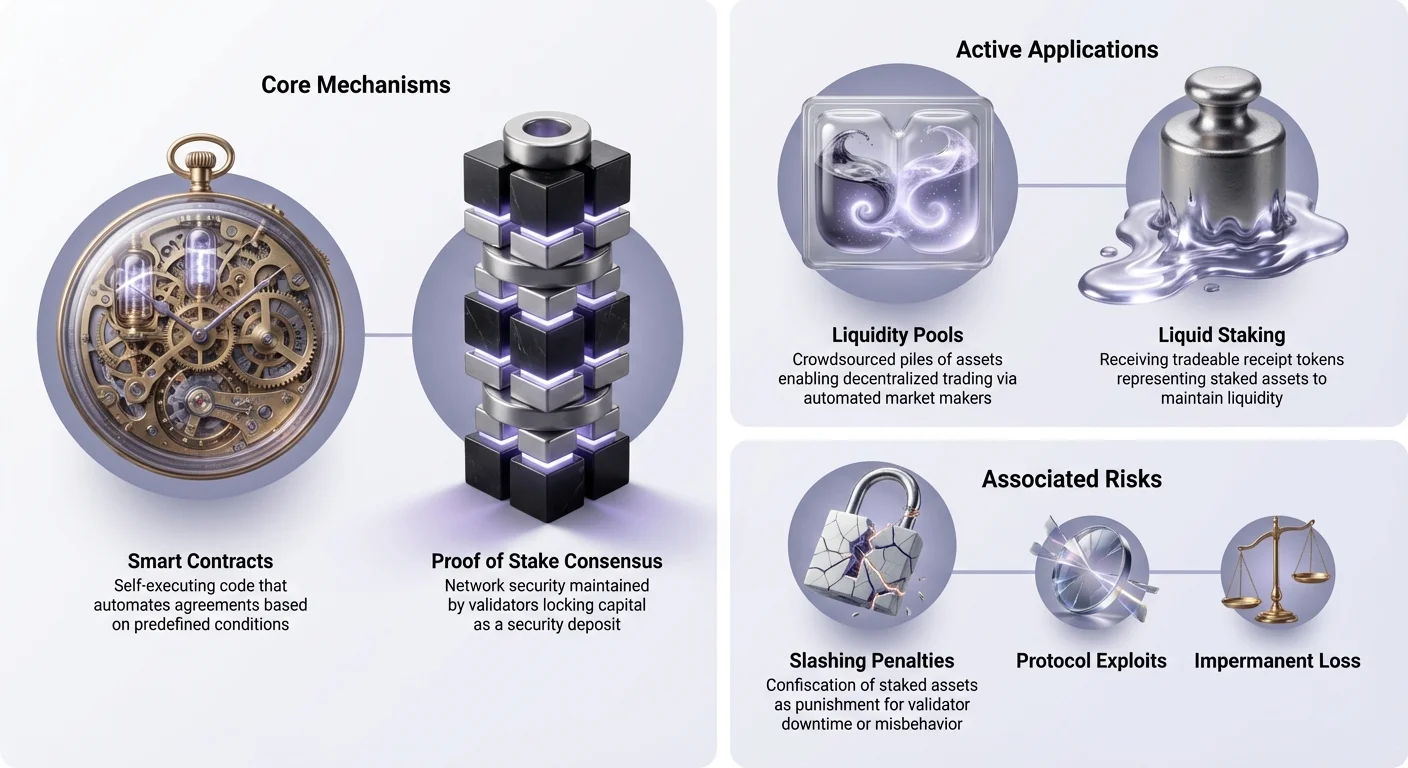 Core Mechanisms

Smart Contracts
Self-executing code that automates agreements based on predefined conditions

Proof of Stake Consensus
Network security maintained by validators locking capital as a security deposit

Active Applications

Liquidity Pools
Crowdsourced piles of assets enabling decentralized trading via automated market makers

Liquid Staking
Receiving tradeable receipt tokens representing staked assets to maintain liquidity

Associated Risks

Slashing Penalties
Confiscation of staked assets as punishment for validator downtime or misbehavior

Protocol Exploits

Impermanent Loss