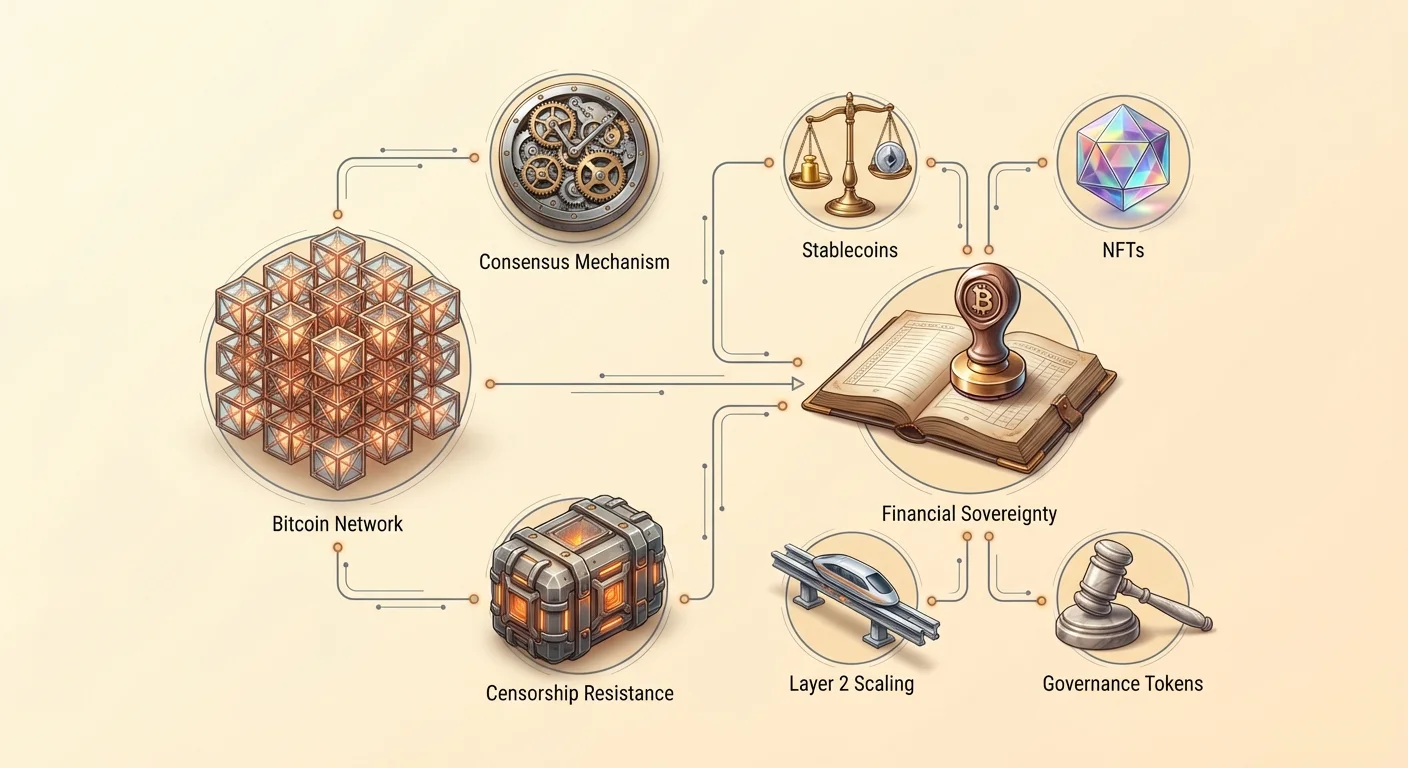 Consensus Mechanism

Stablecoins

NFTs

Bitcoin Network

Financial Sovereignty

Censorship Resistance

Layer 2 Scaling

Governance Tokens