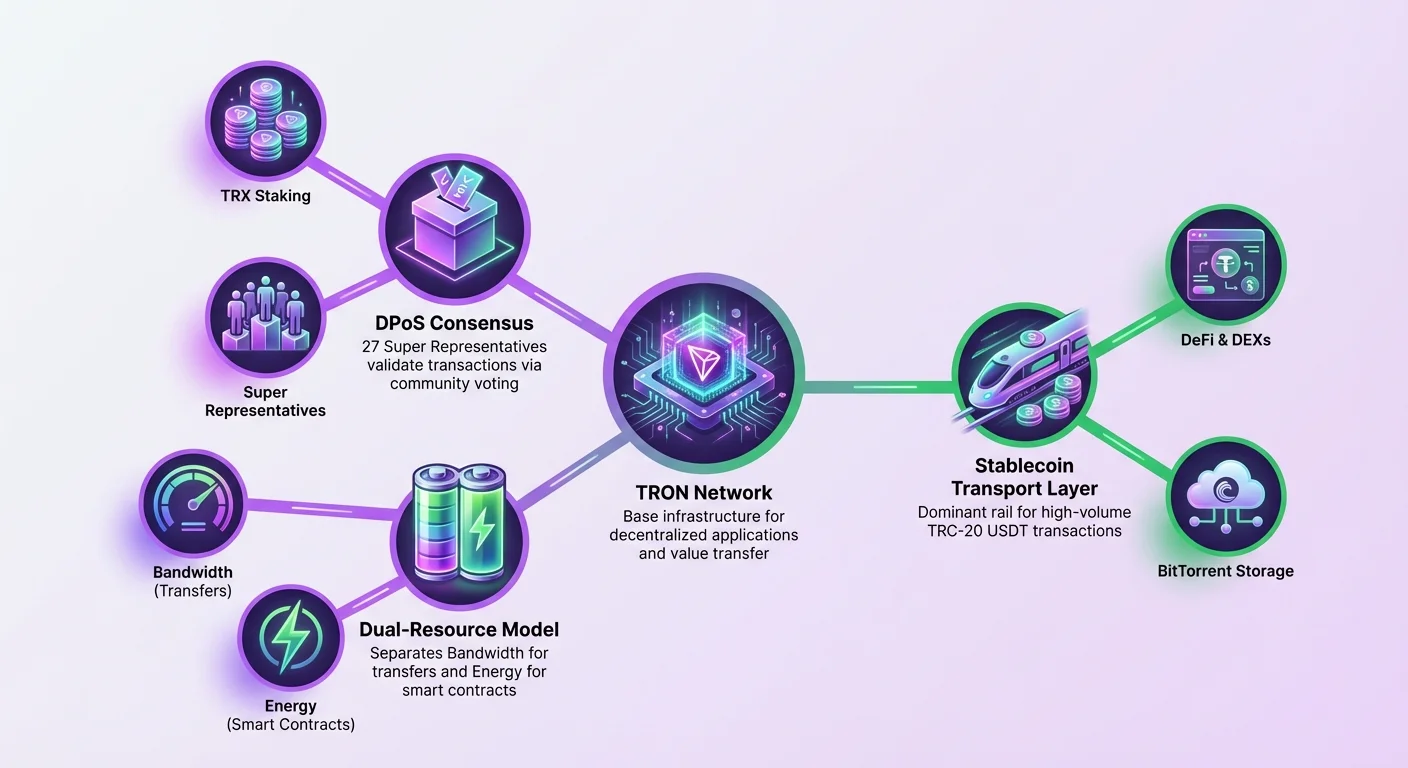 TRX Staking

Super Representatives

DPoS Consensus
27 Super Representatives validate transactions via community voting

Bandwidth (Transfers)

Energy (Smart Contracts)

Dual-Resource Model
Separates Bandwidth for transfers and Energy for smart contracts

TRON Network
Base infrastructure for decentralized applications and value transfer

Stablecoin Transport Layer
Dominant rail for high-volume TRC-20 USDT transactions

DeFi & DEXs

BitTorrent Storage