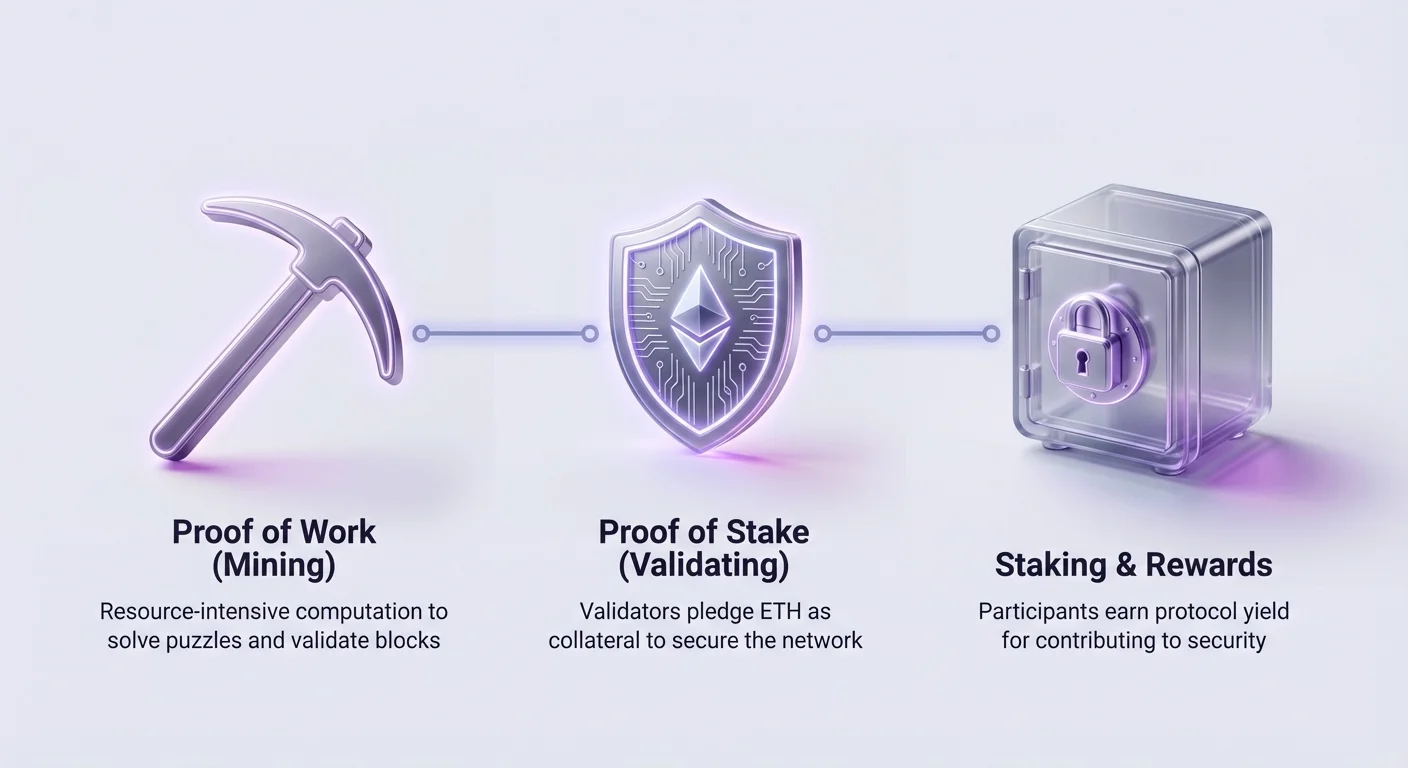 Proof of Work
(Mining)

Resource-intensive computation to solve puzzles and validate blocks

Proof of Stake
(Validating)

Validators pledge ETH as collateral to secure the network

Staking & Rewards

Participants earn protocol yield for contributing to security