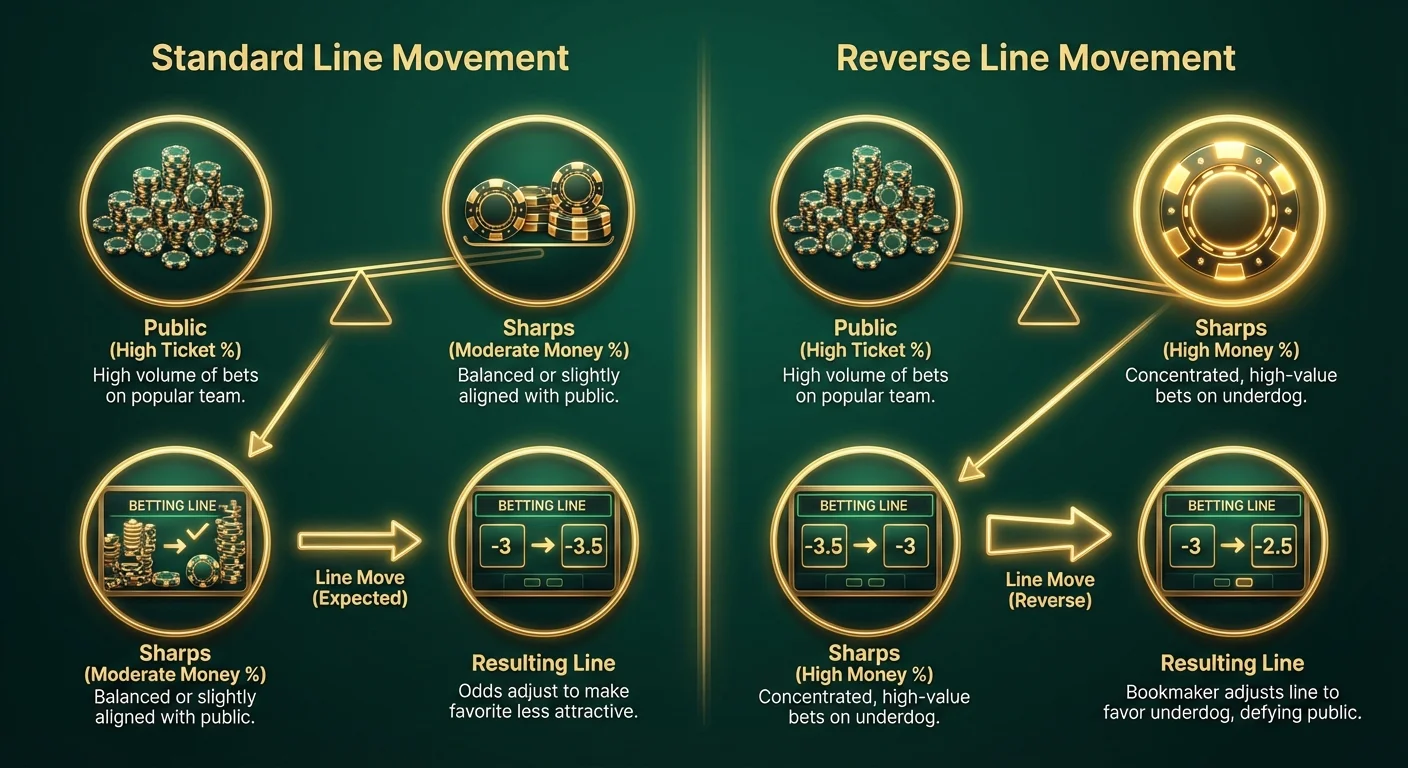 Standard Line Movement

Public
(High Ticket %)
High volume of bets on popular team.

Sharps
(Moderate Money %)
Balanced or slightly aligned with public.

BETTING LINE

Line Move
(Expected)

BETTING LINE
-3 → -3.5

Sharps
(Moderate Money %)
Balanced or slightly aligned with public.

Resulting Line
Odds adjust to make favorite less attractive.

Reverse Line Movement

Public
(High Ticket %)
High volume of bets on popular team.

Sharps
(High Money %)
Concentrated, high-value bets on underdog.

BETTING LINE
-3.5 → -3

Line Move
(Reverse)

BETTING LINE
-3 → -2.5

Sharps
(High Money %)
Concentrated, high-value bets on underdog.

Resulting Line
Bookmaker adjusts line to favor underdog, defying public.