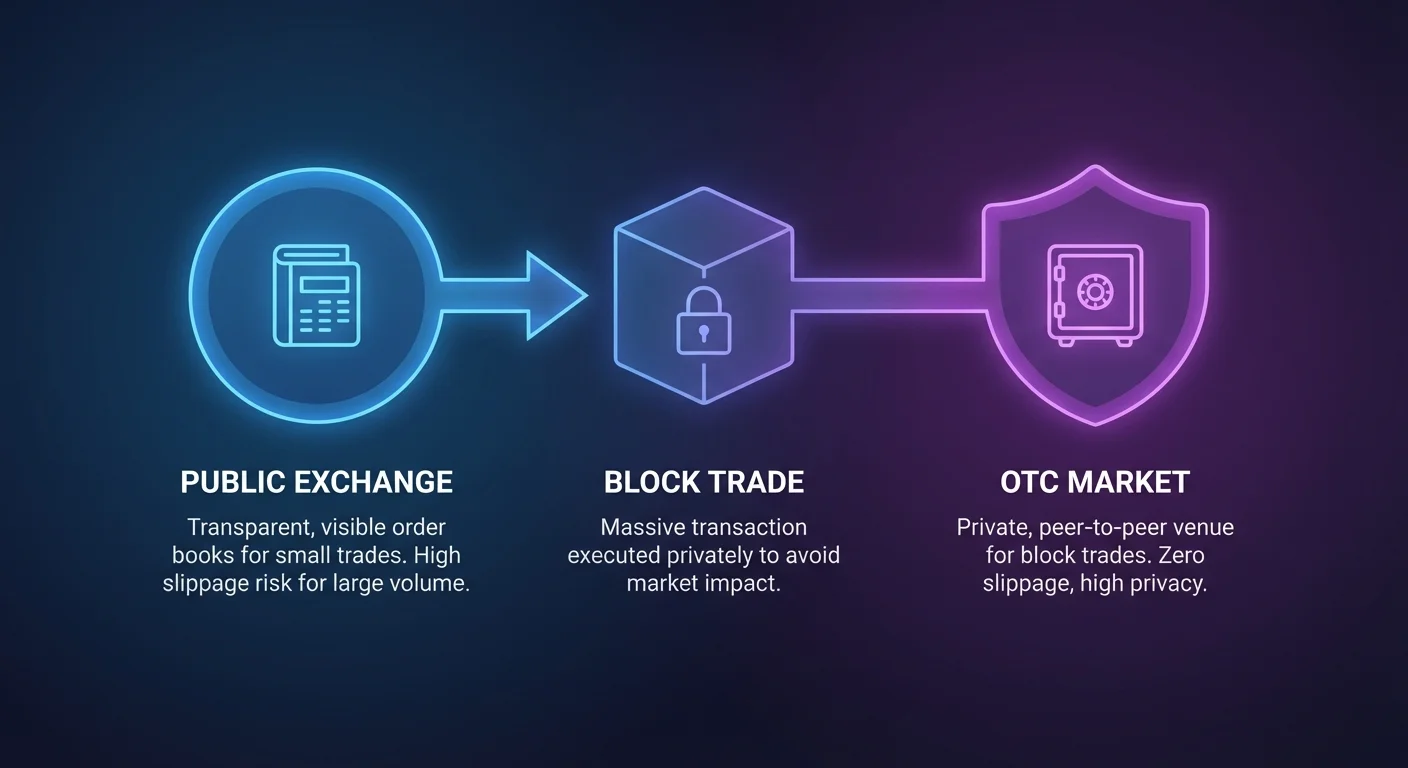 PUBLIC EXCHANGE

Transparent, visible order books for small trades. High slippage risk for large volume.

BLOCK TRADE

Massive transaction executed privately to avoid market impact.

OTC MARKET

Private, peer-to-peer venue for block trades. Zero slippage, high privacy.