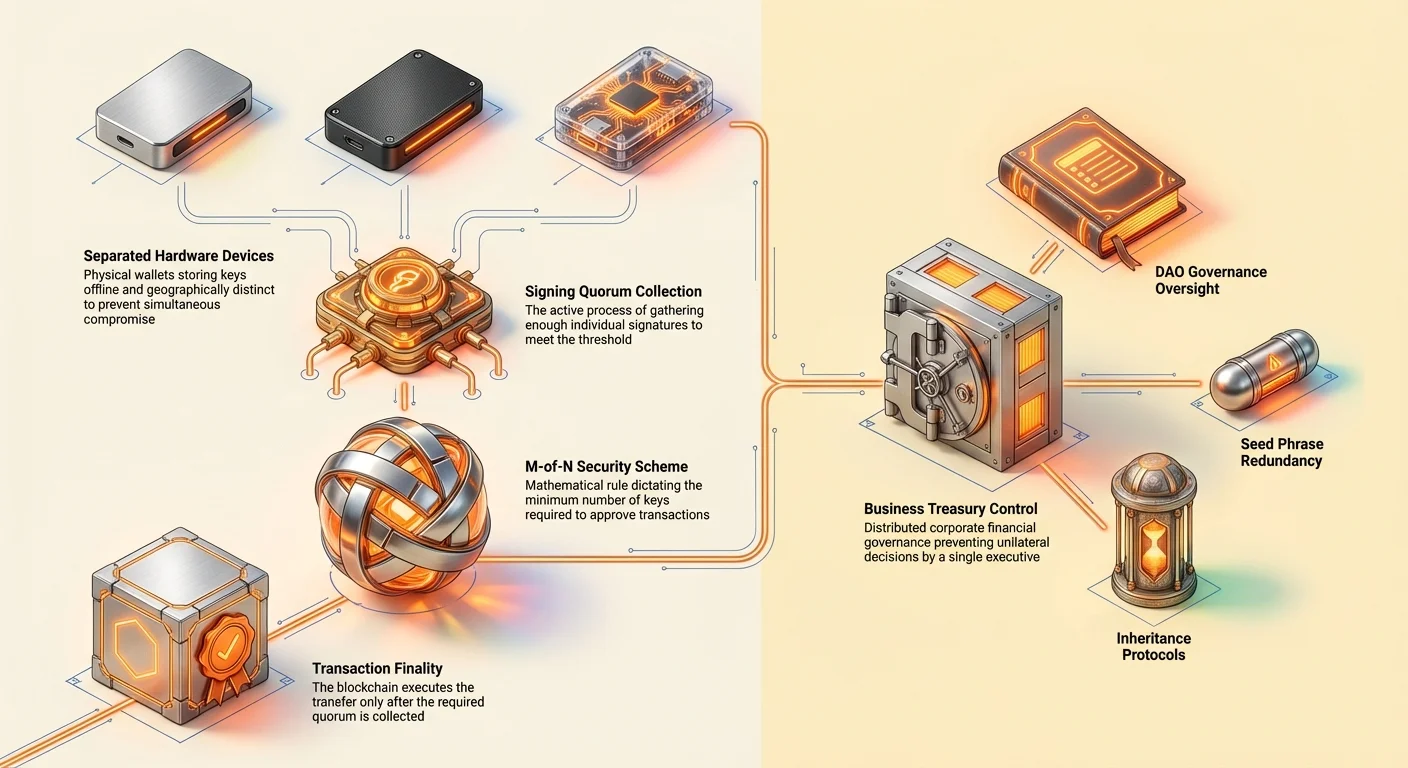 Separated Hardware Devices
Physical wallets storing keys offline and geographically distinct to prevent simultaneous compromise

Signing Quorum Collection
The active process of gathering enough individual signatures to meet the threshold

M-of-N Security Scheme
Mathematical rule dictating the minimum number of keys required to approve transactions

Transaction Finality
The blockchain executes the tranefer only after the required quorum is collected

DAO Governance Oversight

Seed Phrase Redundancy

Business Treasury Control
Distributed corporate financial governance preventing unilateral decisions by a single executive

Inheritance Protocols