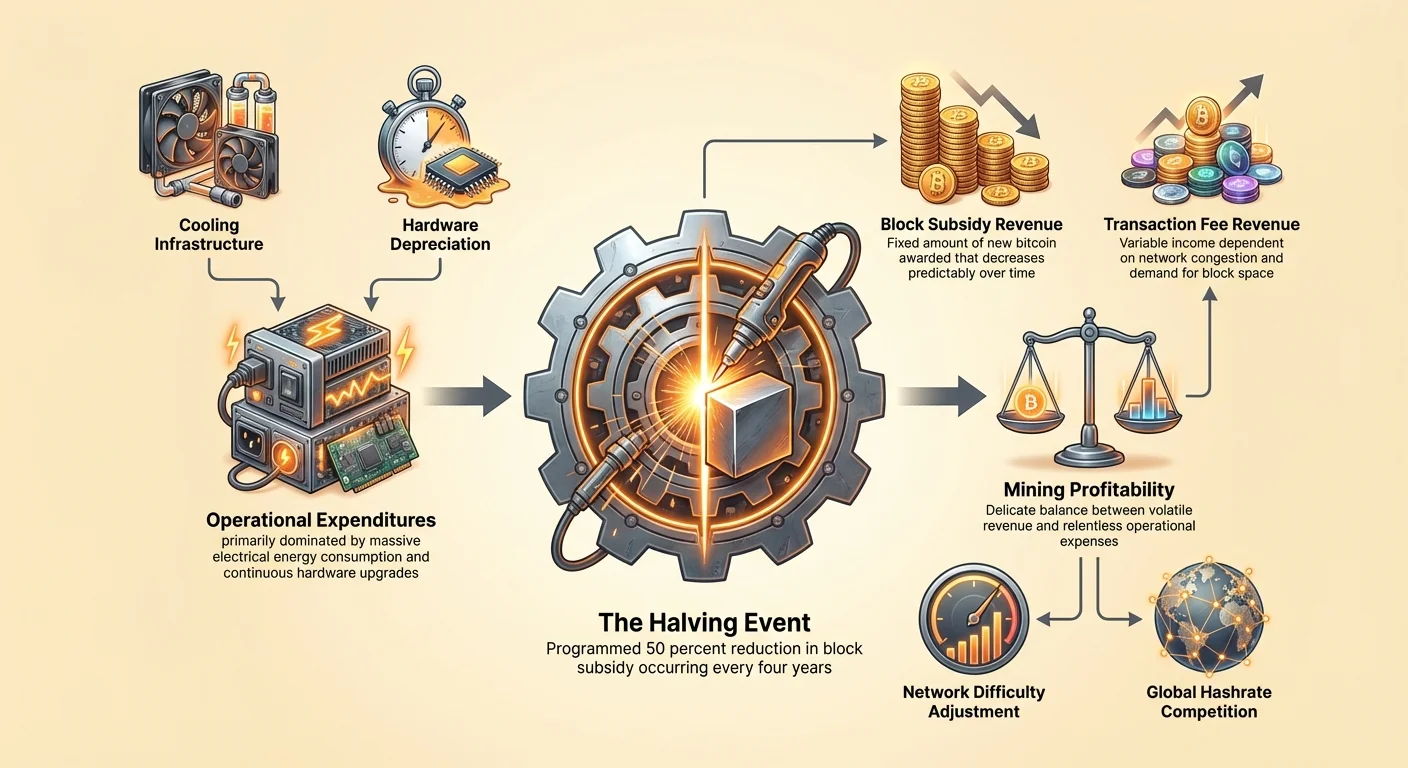 Cooling Infrastructure

Hardware Depreciation

Operational Expenditures
primarily dominated by massive electrical energy consumption and continuous hardware upgrades

The Halving Event
Programmed 50 percent reduction in block subsidy occurring every four years

Block Subsidy Revenue
Fixed amount of new bitcoin awarded that decreases predictably over time

Transaction Fee Revenue
Variable income dependent on network congestion and demand for block space

Mining Profitability
Delicate balance between volatile revenue and relentless operational expenses

Network Difficulty Adjustment

Global Hashrate Competition