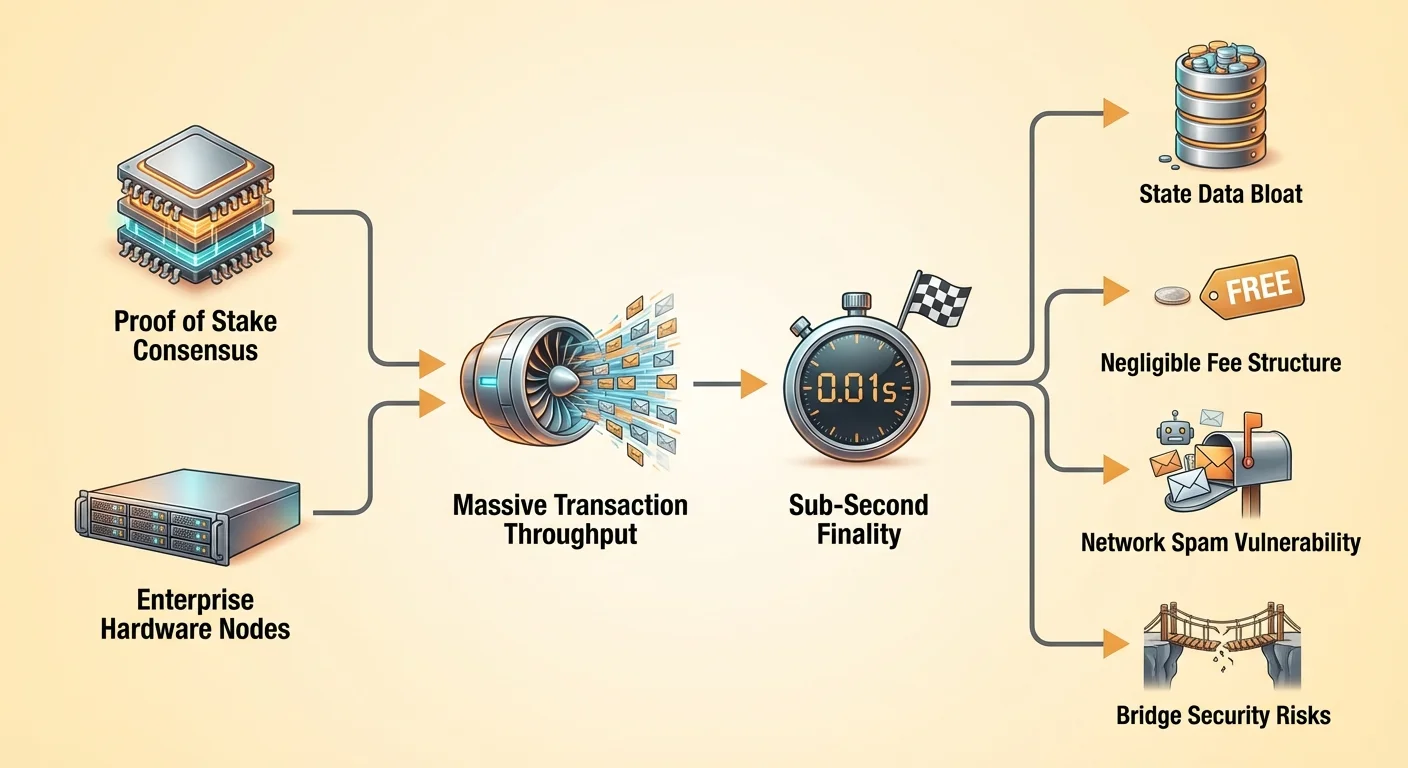 Proof of Stake Consensus

Enterprise Hardware Nodes

Massive Transaction Throughput

0.01s

Sub-Second Finality

State Data Bloat

FREE

Negligible Fee Structure

Network Spam Vulnerability

Bridge Security Risks