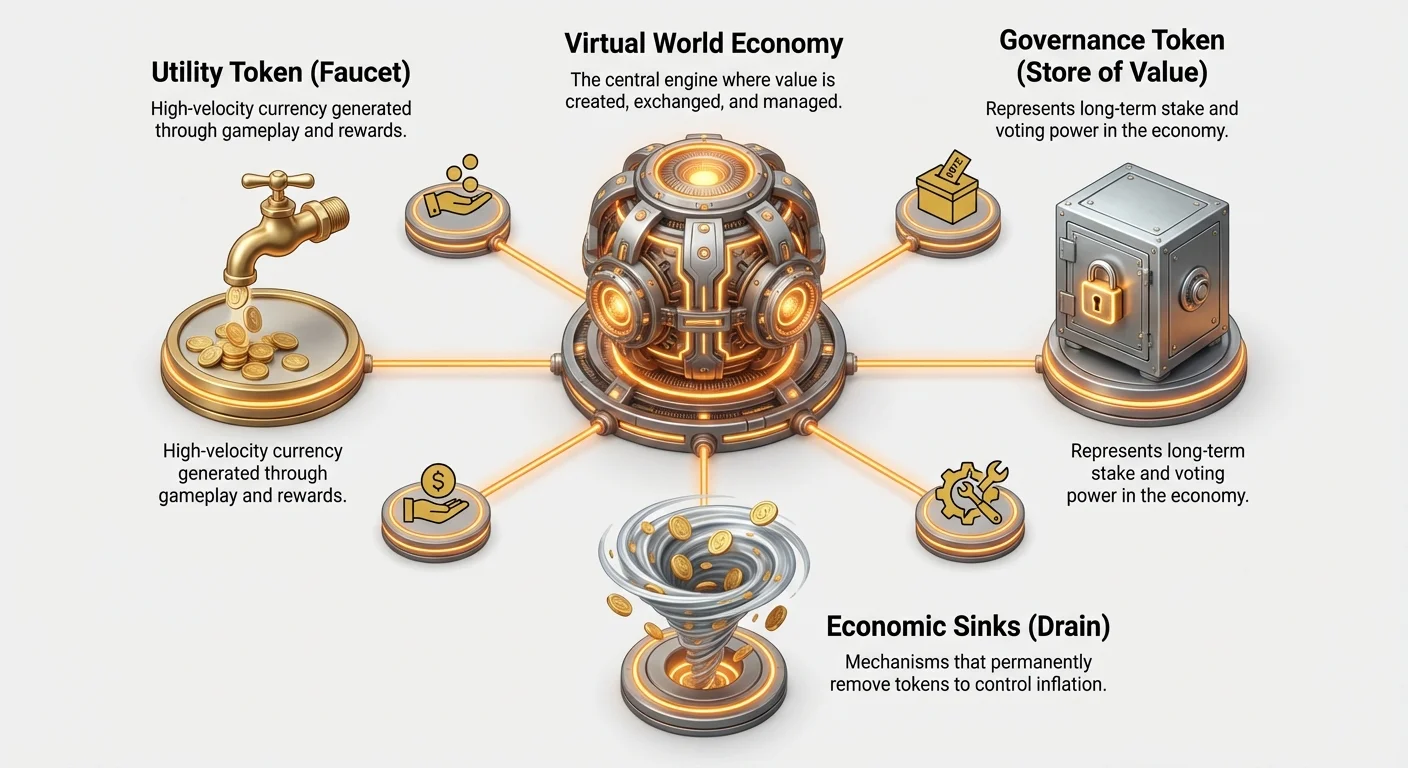 Utility Token (Faucet)
High-velocity currency generated through gameplay and rewards.

Virtual World Economy
The central engine where value is created, exchanged, and managed.

Governance Token (Store of Value)
Represents long-term stake and voting power in the economy.

VOTE

High-velocity currency generated through gameplay and rewards.

Represents long-term stake and voting power in the economy.

Economic Sinks (Drain)
Mechanisms that permanently remove tokens to control inflation.