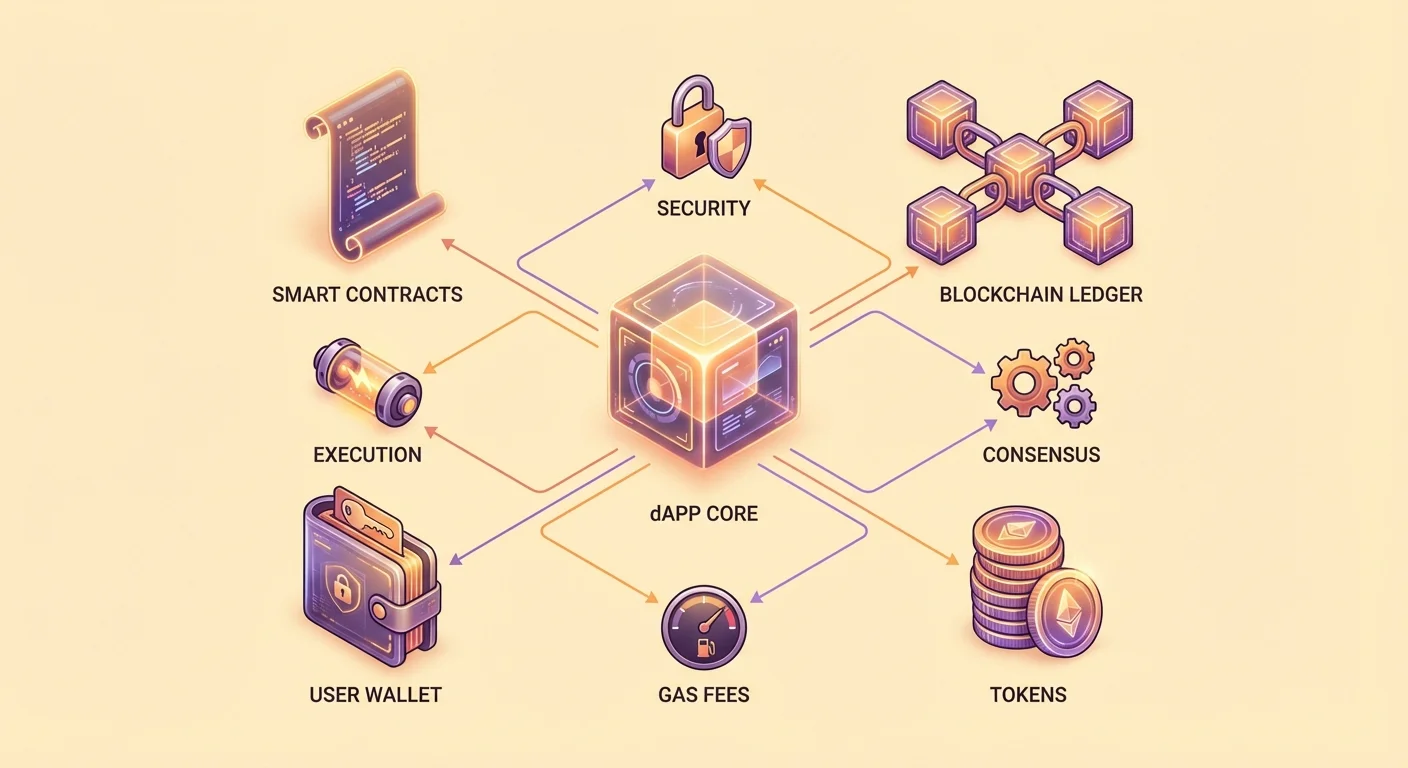 SECURITY

SMART CONTRACTS

BLOCKCHAIN LEDGER

EXECUTION

CONSENSUS

dAPP CORE

USER WALLET

GAS FEES

TOKENS