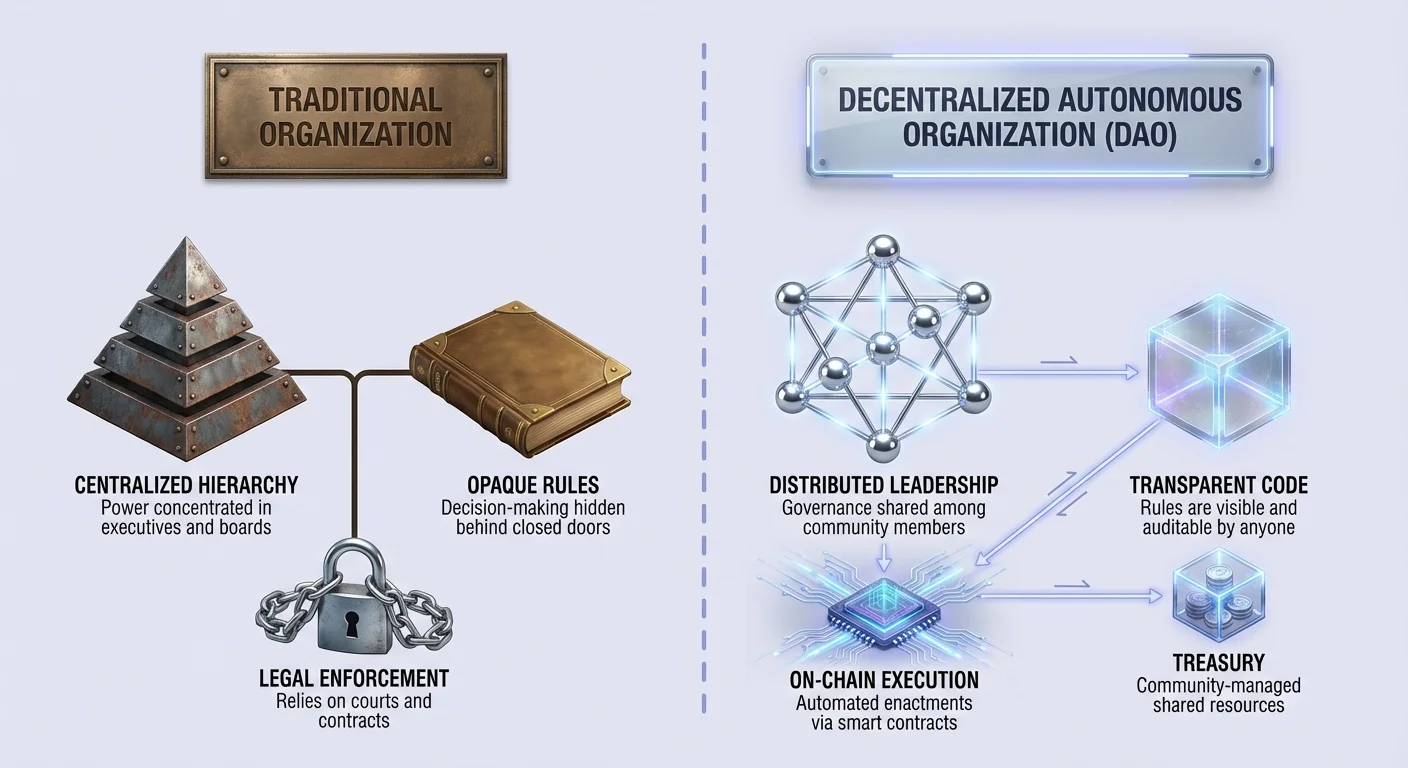 TRADITIONAL ORGANIZATION

CENTRALIZED HIERARCHY
Power concentrated in executives and boards

OPAQUE RULES
Decision-making hidden behind closed doors

LEGAL ENFORCEMENT
Relies on courts and contracts

DECENTRALIZED AUTONOMOUS ORGANIZATION (DAO)

DISTRIBUTED LEADERSHIP
Governance shared among community members

TRANSPARENT CODE
Rules are visible and auditable by anyone

ON-CHAIN EXECUTION
Automated enactments via smart contracts

TREASURY
Community-managed shared resources