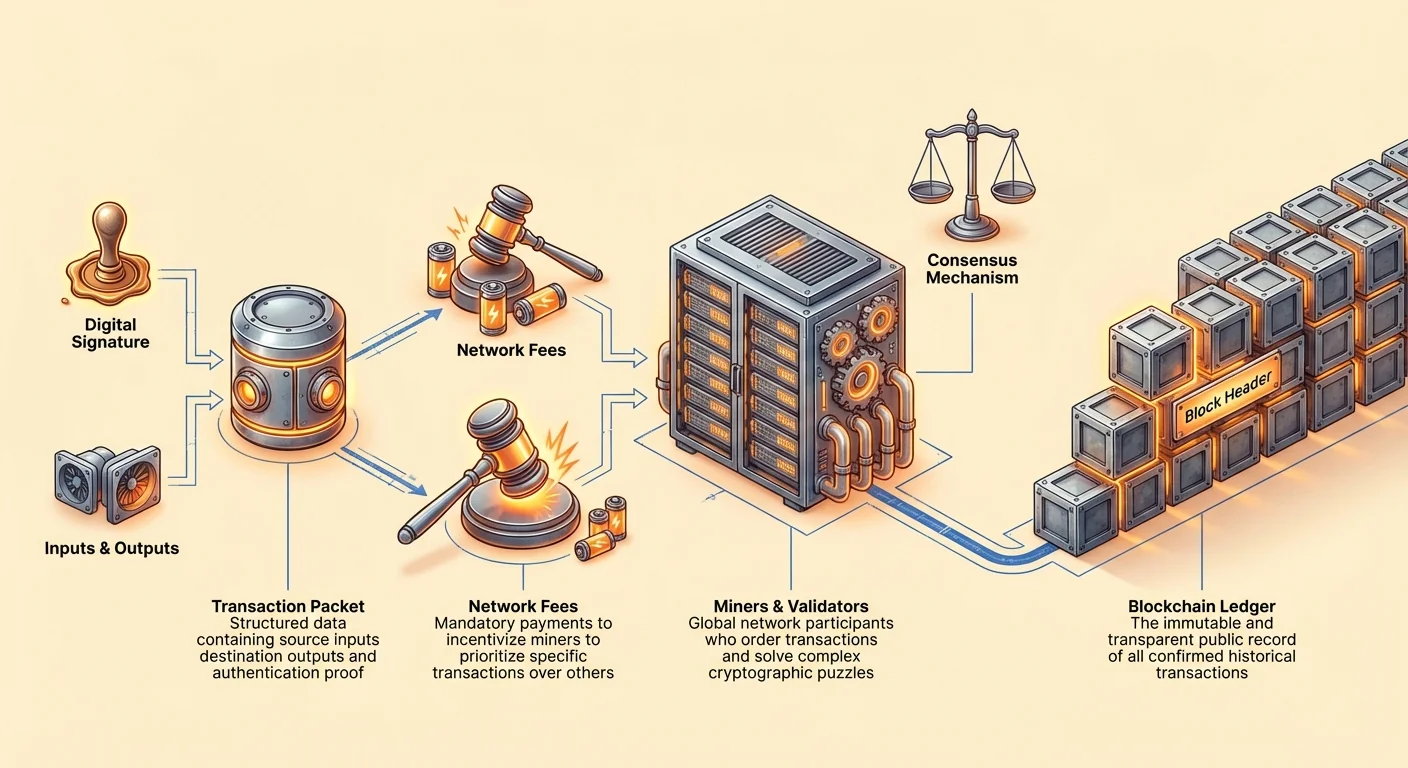 Digital Signature

Inputs & Outputs

Network Fees

Consensus Mechanism

Block Header

Transaction Packet
Structured data containing source inputs destination outputs and authentication proof

Network Fees
Mandatory payments to incentivize miners to prioritize specific transactions over others

Miners & Validators
Global network participants who order transactions and solve complex cryptographic puzzles

Blockchain Ledger
The immutable and transparent public record of all confirmed historical transactions