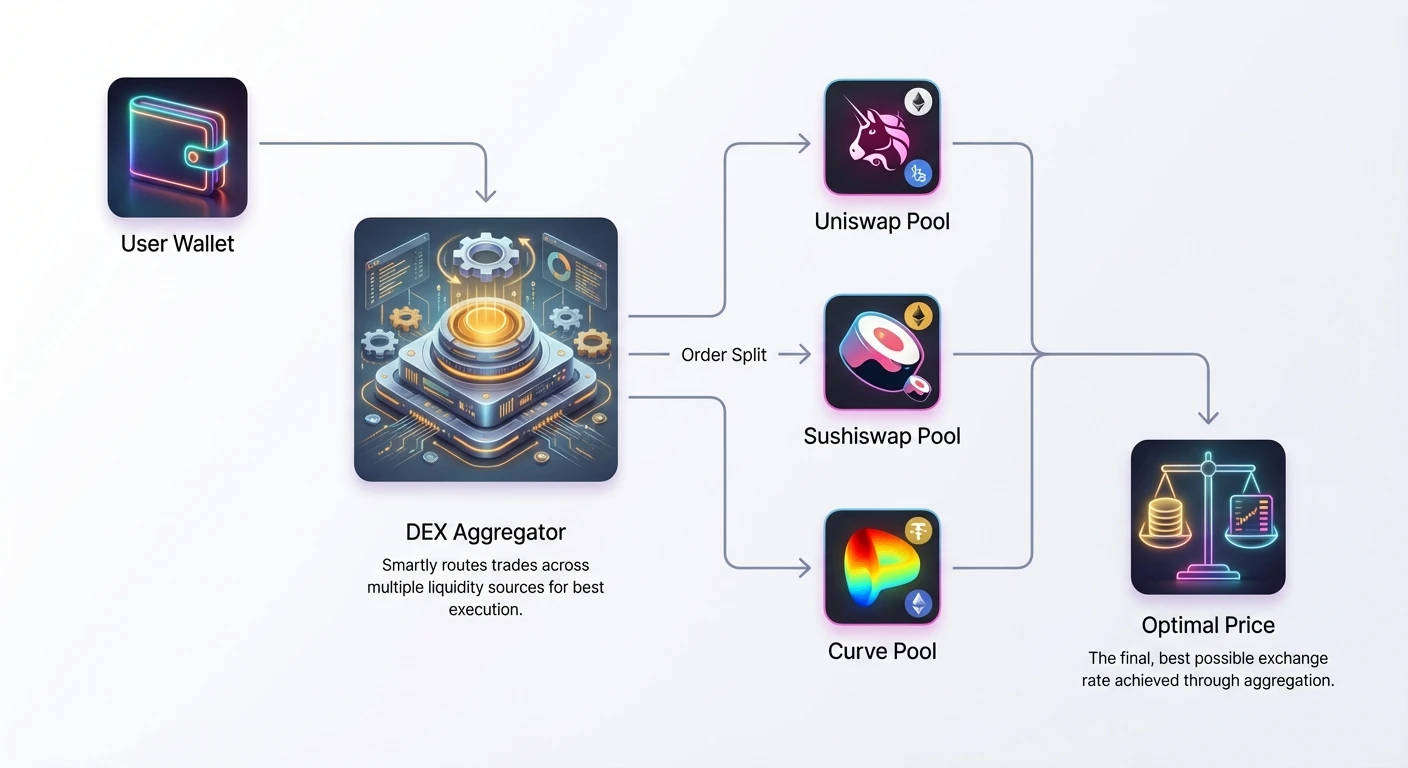 User Wallet

DEX Aggregator

Smartly routes trades across multiple liquidity sources for best execution.

Order Split

Uniswap Pool

Sushiswap Pool

Curve Pool

Optimal Price

The final, best possible exchange rate achieved through aggregation.