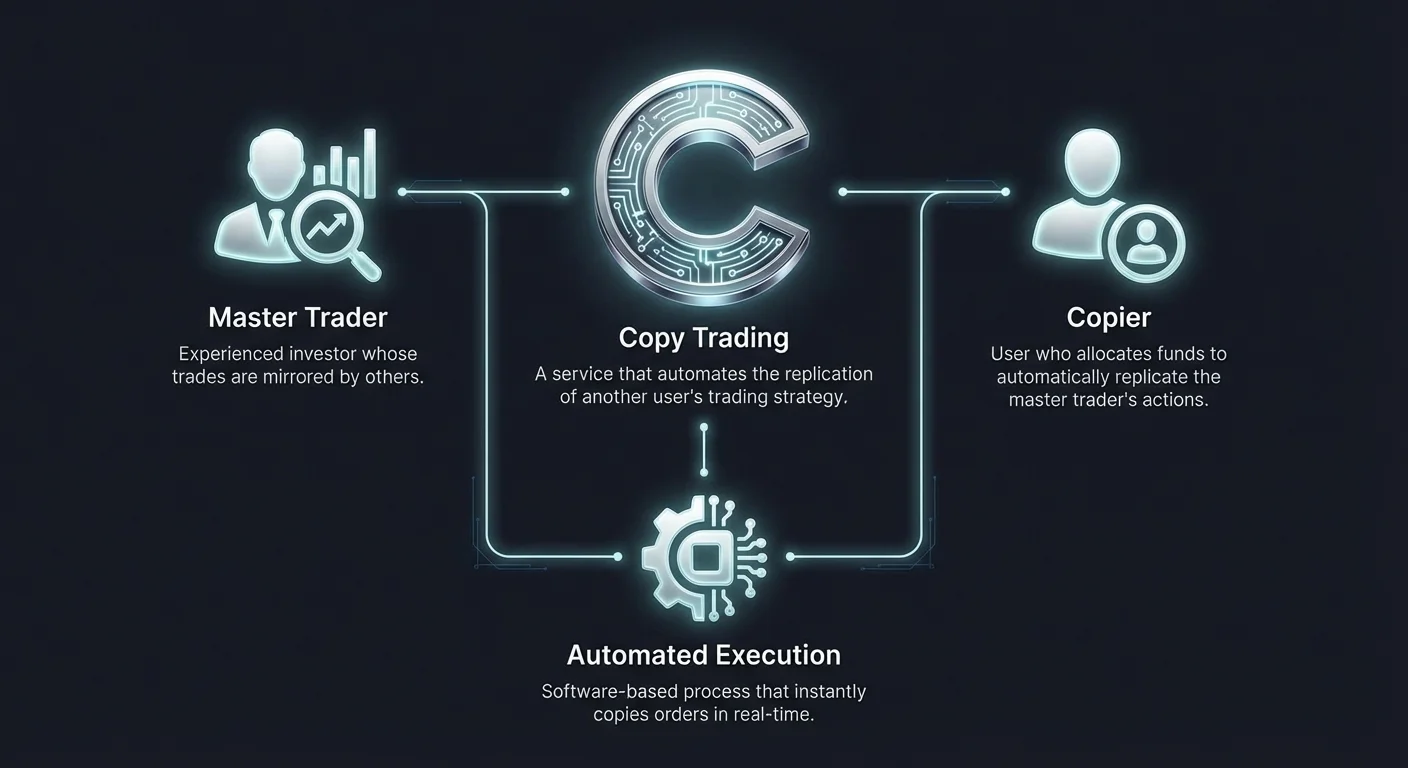 Master Trader

Experienced investor whose trades are mirrored by others.

Copy Trading

A service that automates the replication of another user's trading strategy.

Copier

User who allocates funds to automatically replicate the master trader's actions.

Automated Execution

Software-based process that instantly copies orders in real-time.