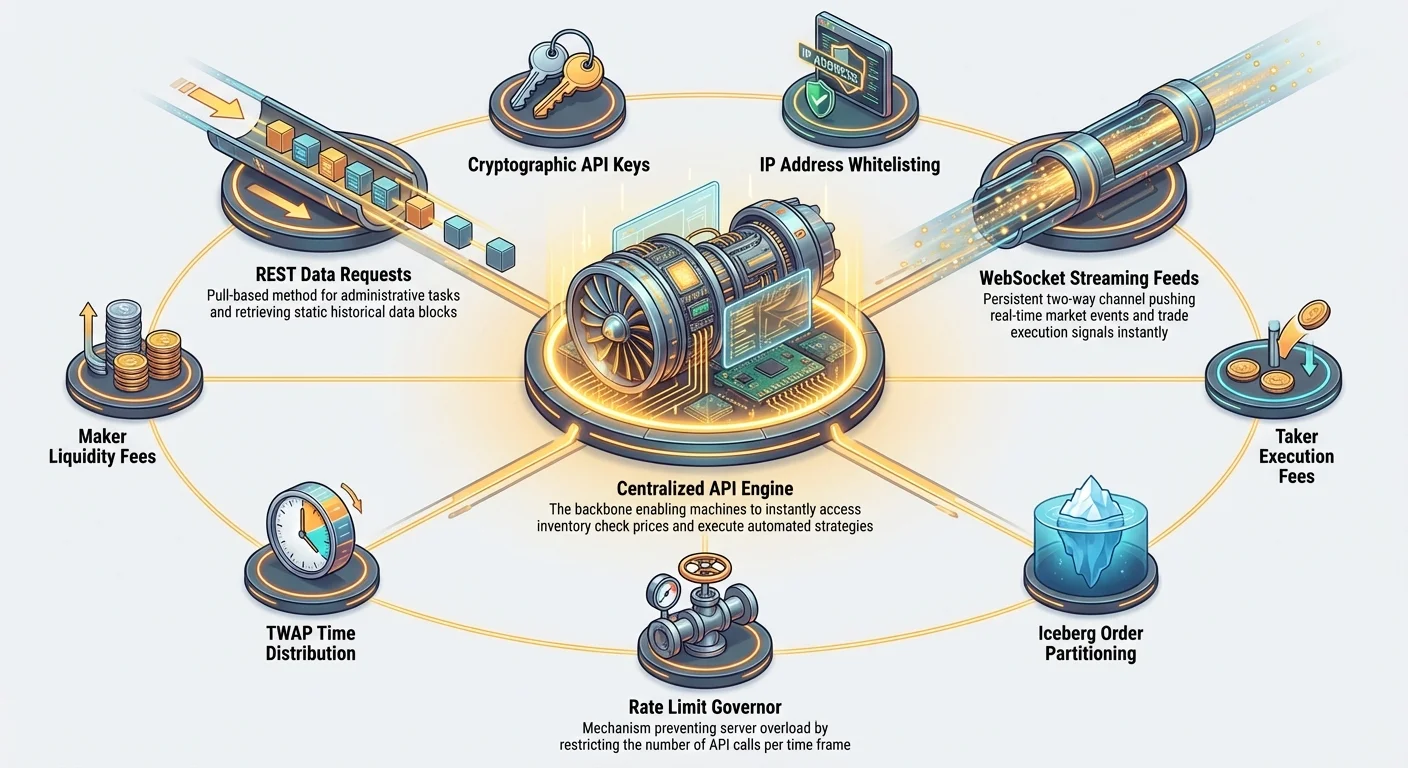 Cryptographic API Keys

IP ADDRESS

IP Address Whitelisting

REST Data Requests
Pull-based method for administrative tasks and retrieving static historical data blocks

WebSocket Streaming Feeds
Persistent two-way channel pushing real-time market events and trade execution signals instantly

Maker Liquidity Fees

Taker Execution Fees

Centralized API Engine
The backbone enabling machines to instantly access inventory check prices and execute automated strategies

TWAP Time Distribution

Iceberg Order Partitioning

Rate Limit Governor
Mechanism preventing server overload by restricting the number of API calls per time frame